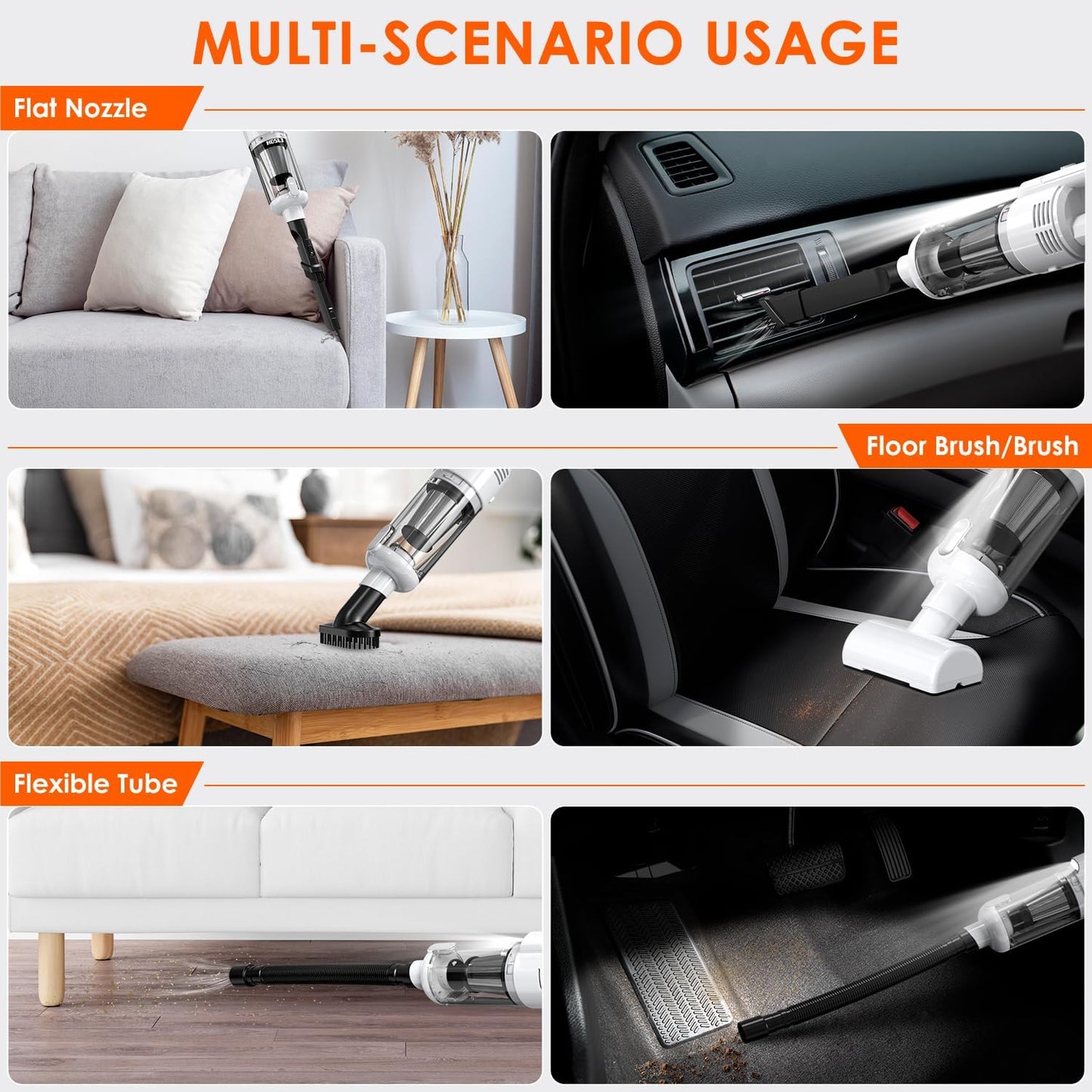 MULTI-SCENARIO USAGE

Flat Nozzle

Floor Brush/Brush

Flexible Tube