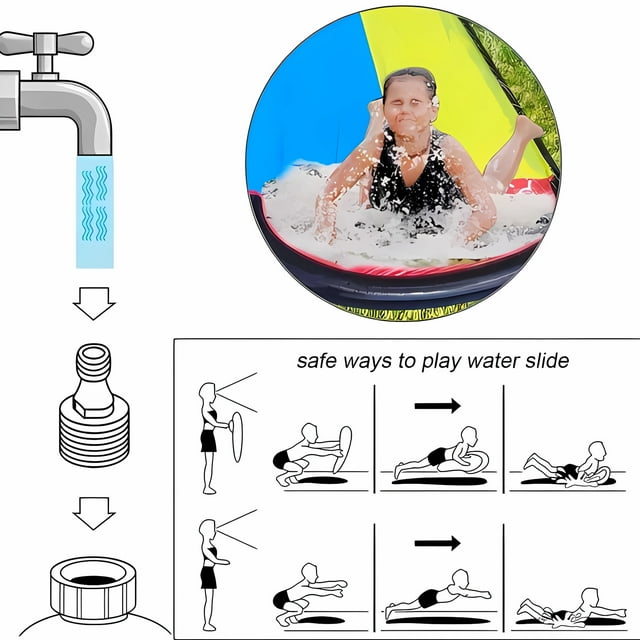 safe ways to play water slide