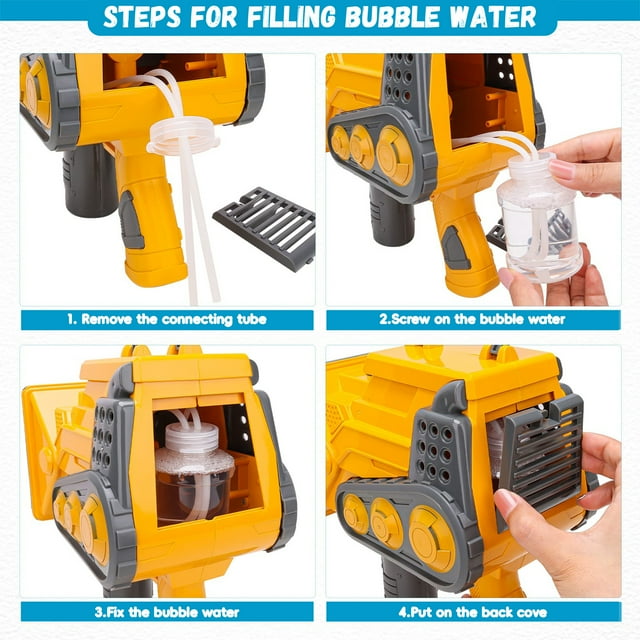 STEPS FOR FILLING BUBBLE WATER

1. Remove the connecting tube

2.Screw on the bubble water

3.Fix the bubble water

4.Put on the back cove