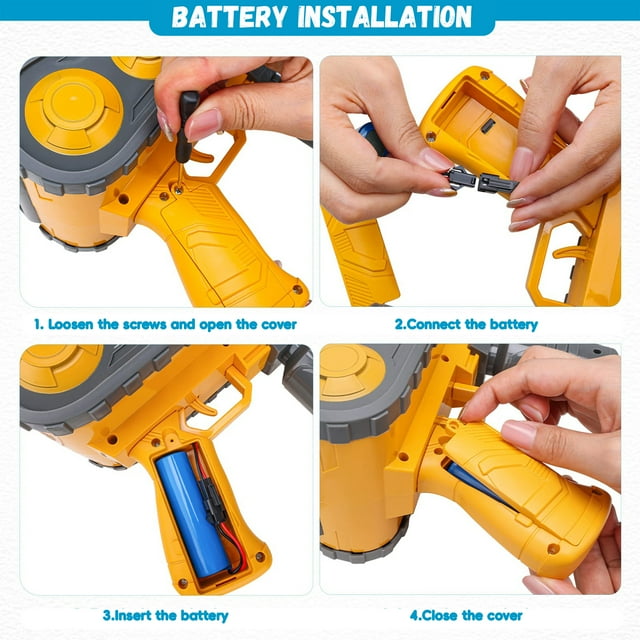 BATTERY INSTALLATION

1. Loosen the screws and open the cover

2.Connect the battery

3.Insert the battery

4.Close the cover