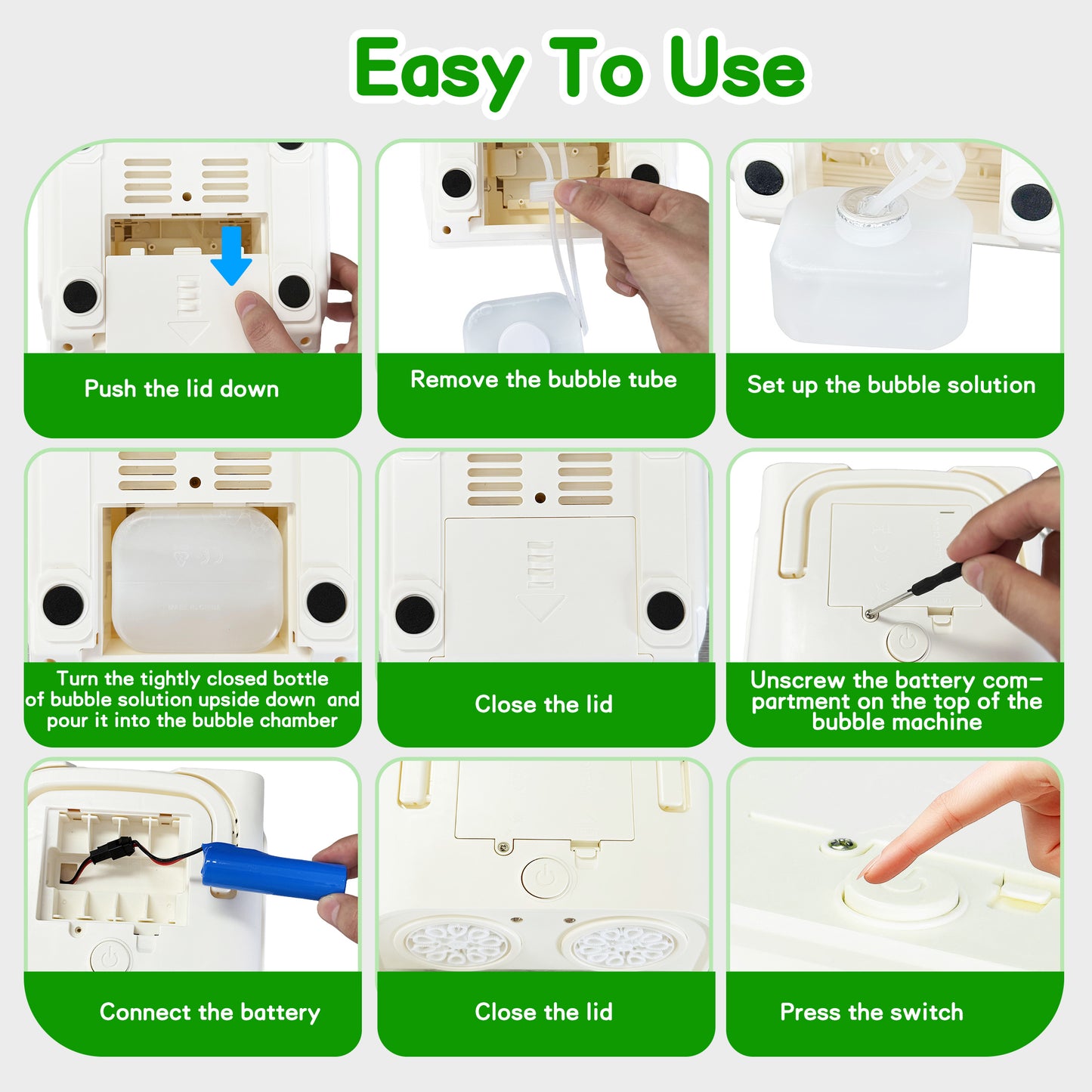 Easy To Use

Push the lid down

Remove the bubble tube

Set up the bubble solution

Turn the tightly closed bottle of bubble solution upside down and pour it into the bubble chamber

Close the lid

Unscrew the battery compartment on the top of the bubble machine

Connect the battery

Close the lid

Press the switch